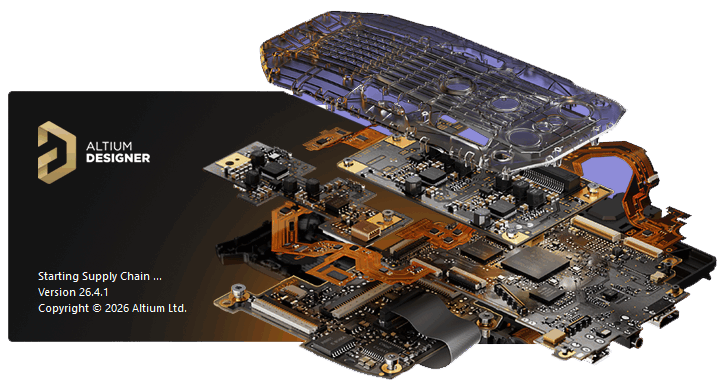 ALTIUM
DESIGNER

Starting Supply Chain ...
Version 26.4.1
Copyright © 2026 Altium Ltd.